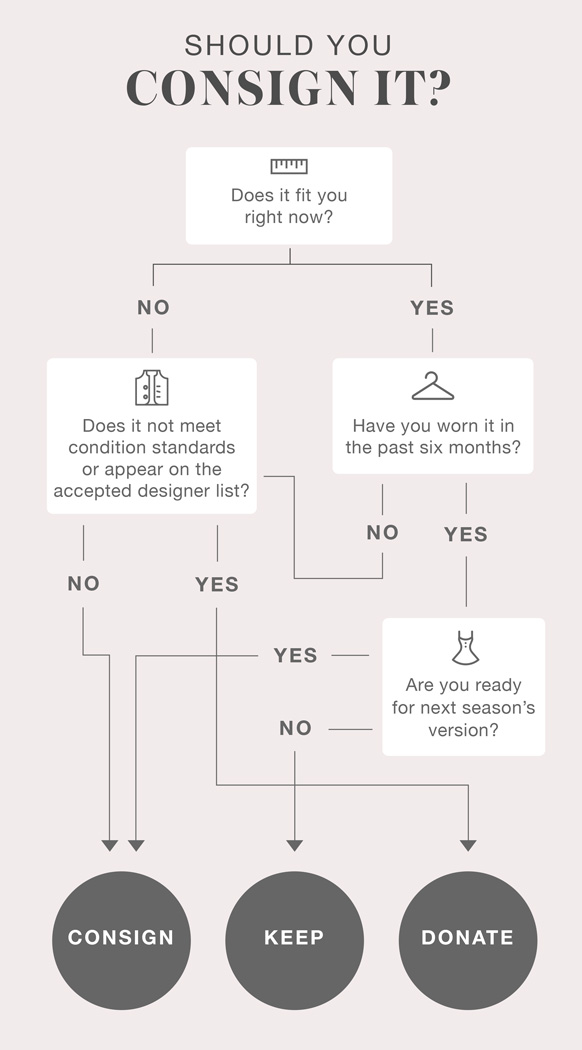 SHOULD YOU
CONSIGN IT?

Does it fit you right now?

NO

YES

Does it not meet condition standards or appear on the accepted designer list?

Have you worn it in the past six months?

NO

YES

NO

YES

YES

Are you ready for next season's version?

NO

CONSIGN

KEEP

DONATE